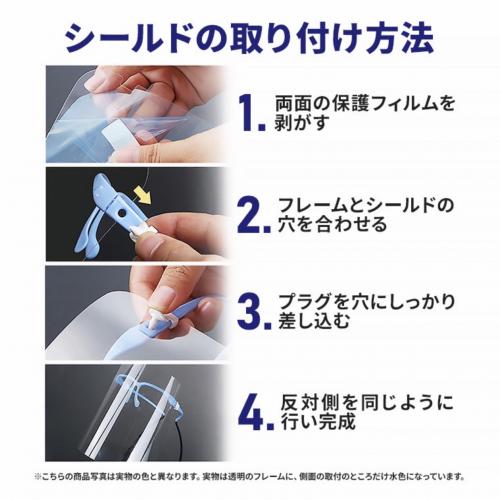 シールドの取り付け方法

1. 両面の保護フィルムを剥がす

2. フレームとシールドの穴を合わせる

3. プラグを穴にしっかり差し込む

4. 反対側を同じように行い完成

※こちらの商品写真は実物の色と異なります。実物は透明のフレームに、側面の取付のところだけ水色になっています。